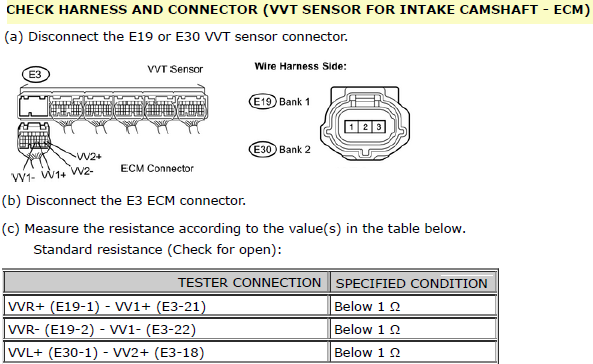 CHECK HARNESS AND CONNECTOR (VVT SENSOR FOR INTAKE CAMSHAFT - ECM)

(a) Disconnect the E19 or E30 VVT sensor connector.

E3

VVT Sensor

VV2+

VV1- VV1+ VV2-

ECM Connector

Wire Harness Side:

E19 Bank 1

E30 Bank 2

1 2 3

(b) Disconnect the E3 ECM connector.

(c) Measure the resistance according to the value(s) in the table below.

Standard resistance (Check for open):

| TESTER CONNECTION | SPECIFIED CONDITION |
|---|---|
| VVR+ (E19-1) - VV1+ (E3-21) | Below 1 Ω |
| VVR- (E19-2) - VV1- (E3-22) | Below 1 Ω |
| VVL+ (E30-1) - VV2+ (E3-18) | Below 1 Ω |