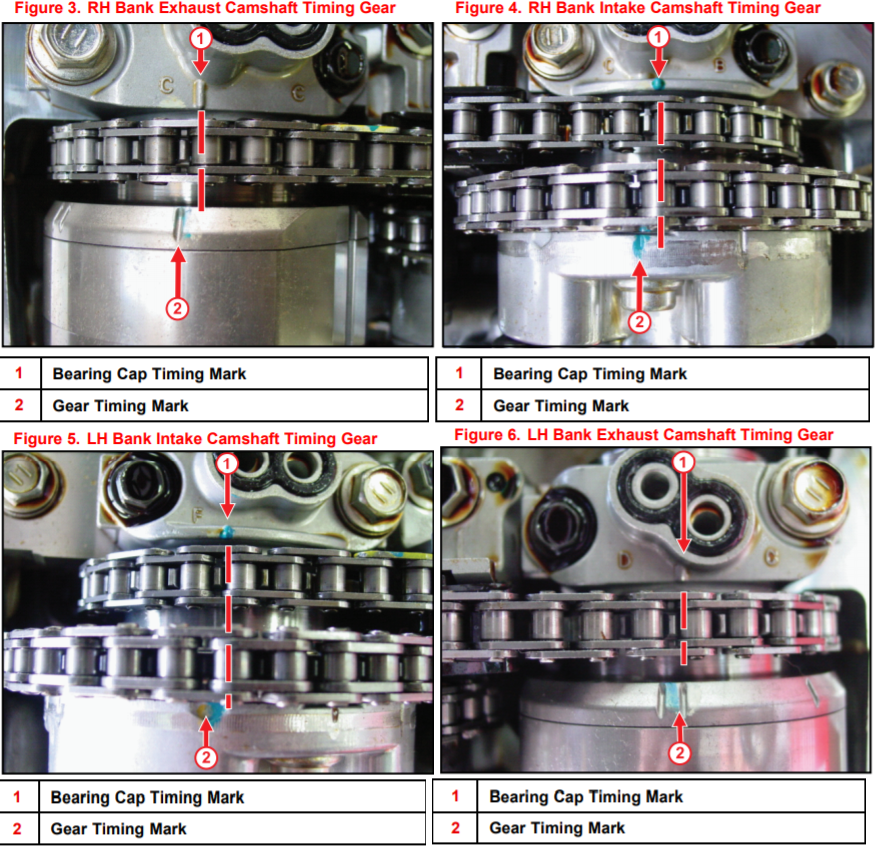 Figure 3. RH Bank Exhaust Camshaft Timing Gear

1

2

| 1 | Bearing Cap Timing Mark |
|---|---|
| 2 | Gear Timing Mark |

Figure 4. RH Bank Intake Camshaft Timing Gear

1

2

| 1 | Bearing Cap Timing Mark |
|---|---|
| 2 | Gear Timing Mark |

Figure 5. LH Bank Intake Camshaft Timing Gear

1

2

| 1 | Bearing Cap Timing Mark |
|---|---|
| 2 | Gear Timing Mark |

Figure 6. LH Bank Exhaust Camshaft Timing Gear

1

2

| 1 | Bearing Cap Timing Mark |
|---|---|
| 2 | Gear Timing Mark |