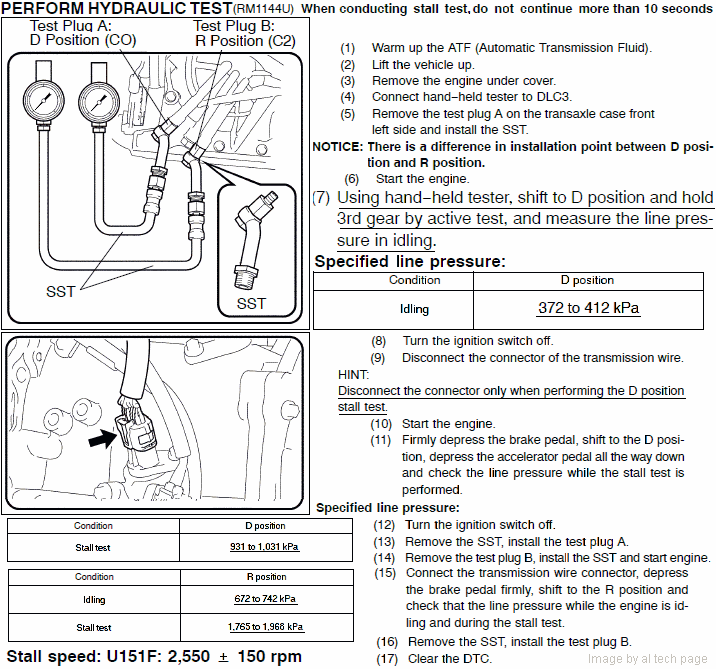 PERFORM HYDRAULIC TEST(RM1144U) When conducting stall test, do not continue more than 10 seconds

Test Plug A: D Position (CO)
Test Plug B: R Position (C2)

SST
SST

(1) Warm up the ATF (Automatic Transmission Fluid).
(2) Lift the vehicle up.
(3) Remove the engine under cover.
(4) Connect hand–held tester to DLC3.
(5) Remove the test plug A on the transaxle case front left side and install the SST.

NOTICE: There is a difference in installation point between D position and R position.

(6) Start the engine.
(7) Using hand–held tester, shift to D position and hold 3rd gear by active test, and measure the line pressure in idling.

Specified line pressure:

| Condition | D position |
|---|---|
| Idling | 372 to 412 kPa |

(8) Turn the ignition switch off.
(9) Disconnect the connector of the transmission wire.

HINT:
Disconnect the connector only when performing the D position stall test.

(10) Start the engine.
(11) Firmly depress the brake pedal, shift to the D position, depress the accelerator pedal all the way down and check the line pressure while the stall test is performed.

Specified line pressure:

| Condition | D position |
|---|---|
| Stall test | 931 to 1,031 kPa |

| Condition | R position |
|---|---|
| Idling | 672 to 742 kPa |
| Stall test | 1,765 to 1,966 kPa |

(12) Turn the ignition switch off.
(13) Remove the SST, install the test plug A.
(14) Remove the test plug B, install the SST and start engine.
(15) Connect the transmission wire connector, depress the brake pedal firmly, shift to the R position and check that the line pressure while the engine is idling and during the stall test.
(16) Remove the SST, install the test plug B.
(17) Clear the DTC.

Stall speed: U151F: 2,550 ± 150 rpm

Image by al tech page